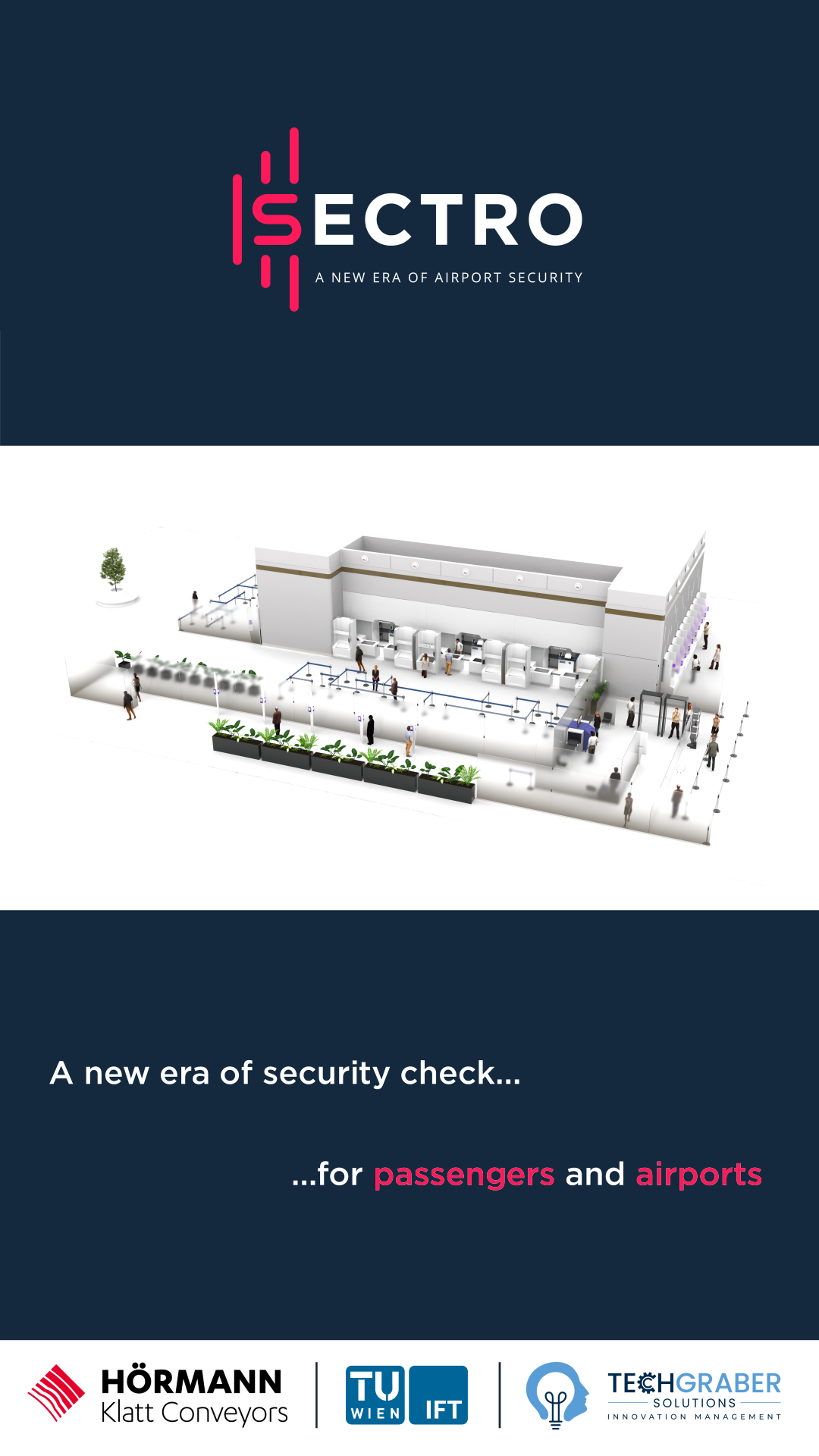 SECTRO

A NEW ERA OF AIRPORT SECURITY

A new era of security check...

...for passengers and airports

HÖRMANN
Klatt Conveyors

TU WIEN

IFT

TECHGRABER
SOLUTIONS
INNOVATION MANAGEMENT