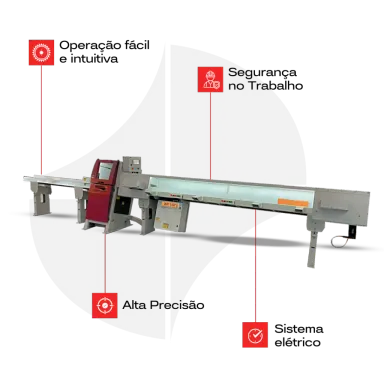 Operação fácil e intuitiva

Segurança no Trabalho

Alta Precisão

Sistema elétrico