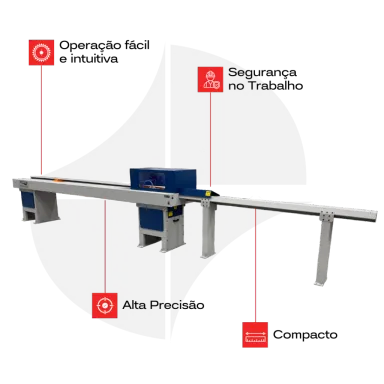 Operação fácil e intuitiva

Segurança no Trabalho

Alta Precisão

Compacto