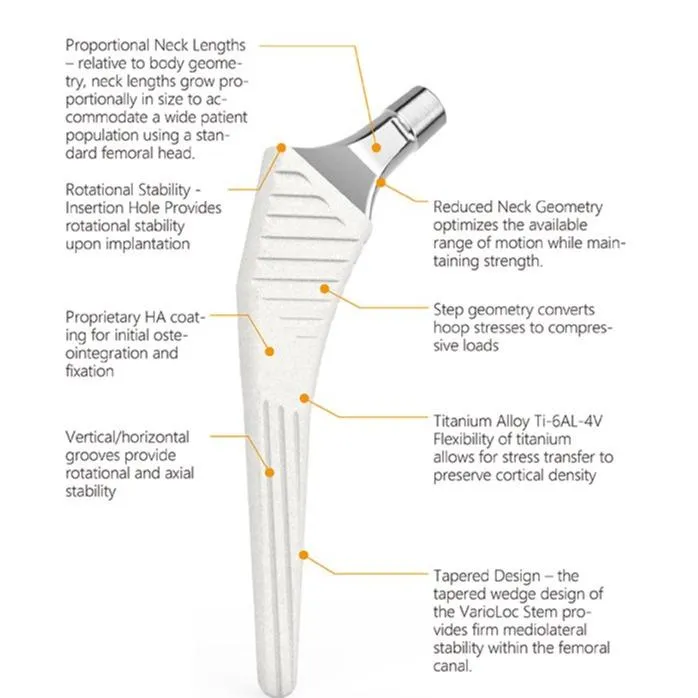 Proportional Neck Lengths – relative to body geometry, neck lengths grow proportionally in size to accommodate a wide patient population using a standard femoral head.

Rotational Stability - Insertion Hole Provides rotational stability upon implantation

Proprietary HA coating for initial osteointegration and fixation

Vertical/horizontal grooves provide rotational and axial stability

Reduced Neck Geometry optimizes the available range of motion while maintaining strength.

Step geometry converts hoop stresses to compressive loads

Titanium Alloy Ti-6AL-4V Flexibility of titanium allows for stress transfer to preserve cortical density

Tapered Design – the tapered wedge design of the VarioLoc Stem provides firm mediolateral stability within the femoral canal.