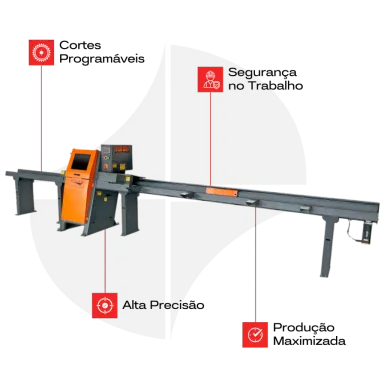 Cortes Programáveis

Segurança no Trabalho

Alta Precisão

Produção Maximizada