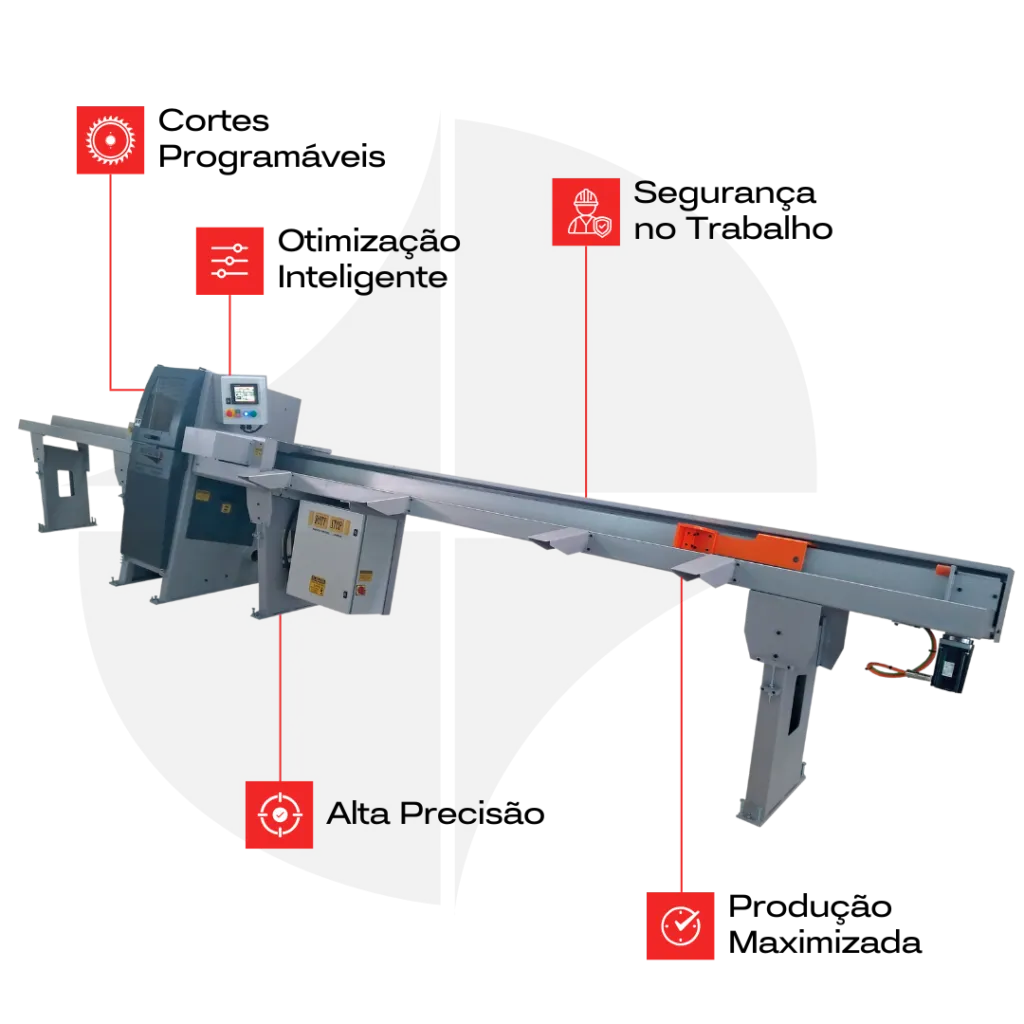 Cortes Programáveis

Otimização Inteligente

Segurança no Trabalho

Alta Precisão

Produção Maximizada