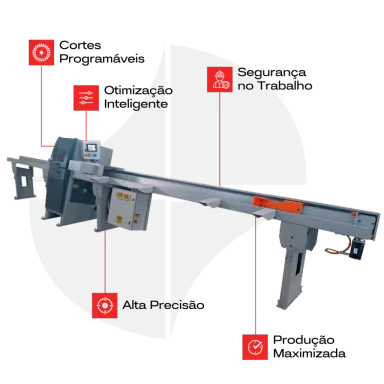 Cortes Programáveis

Otimização Inteligente

Segurança no Trabalho

Alta Precisão

Produção Maximizada