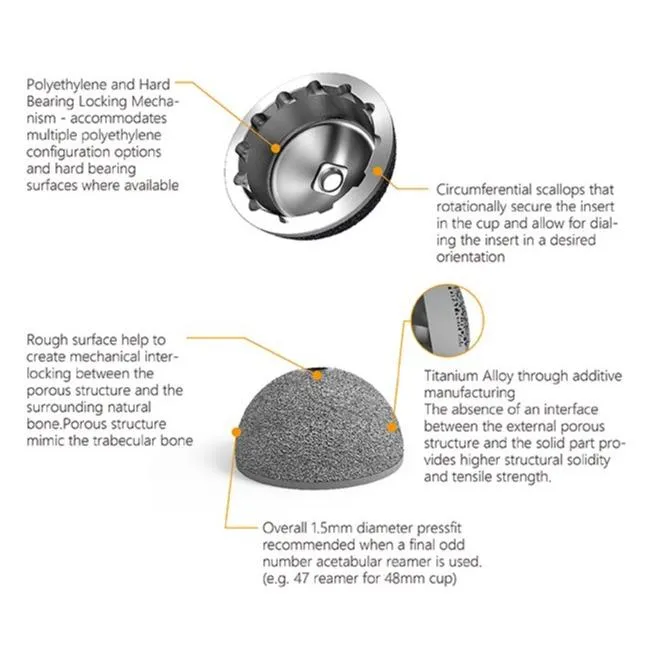 Polyethylene and Hard Bearing Locking Mechanism - accommodates multiple polyethylene configuration options and hard bearing surfaces where available

Circumferential scallops that rotationally secure the insert in the cup and allow for dialing the insert in a desired orientation

Rough surface help to create mechanical interlocking between the porous structure and the surrounding natural bone.Porous structure mimic the trabecular bone

Titanium Alloy through additive manufacturing
The absence of an interface between the external porous structure and the solid part provides higher structural solidity and tensile strength.

Overall 1.5mm diameter pressfit recommended when a final odd number acetabular reamer is used. (e.g. 47 reamer for 48mm cup)