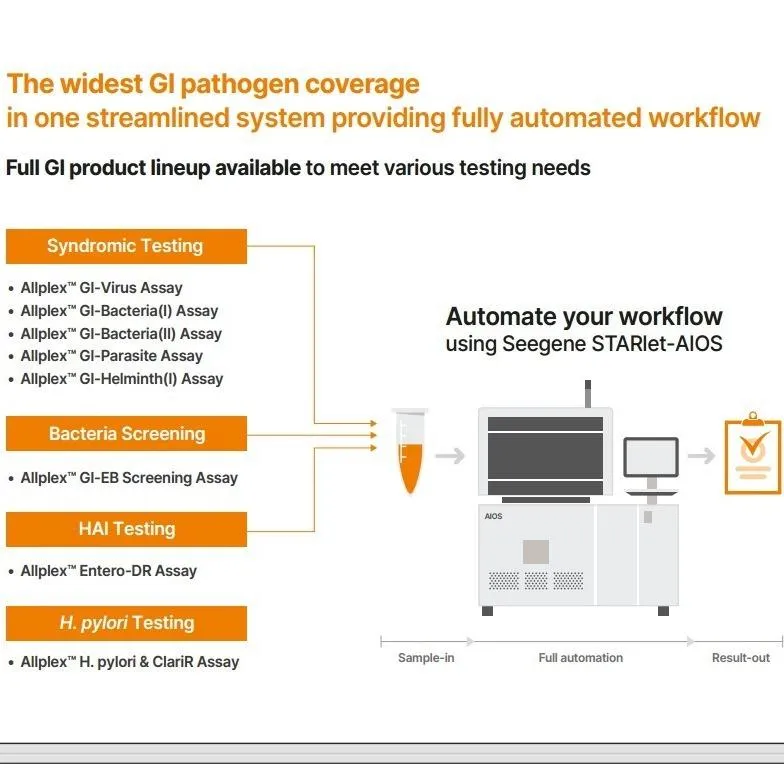 The widest GI pathogen coverage
in one streamlined system providing fully automated workflow

Full GI product lineup available to meet various testing needs

Syndromic Testing

• Allplex™ GI-Virus Assay
• Allplex™ GI-Bacteria(I) Assay
• Allplex™ GI-Bacteria(II) Assay
• Allplex™ GI-Parasite Assay
• Allplex™ GI-Helminth(I) Assay

Bacteria Screening

• Allplex™ GI-EB Screening Assay

HAI Testing

• Allplex™ Entero-DR Assay

H. pylori Testing

• Allplex™ H. pylori & ClariR Assay

Automate your workflow
using Seegene STARlet-AIOS

AIOS

Sample-in
Full automation
Result-out