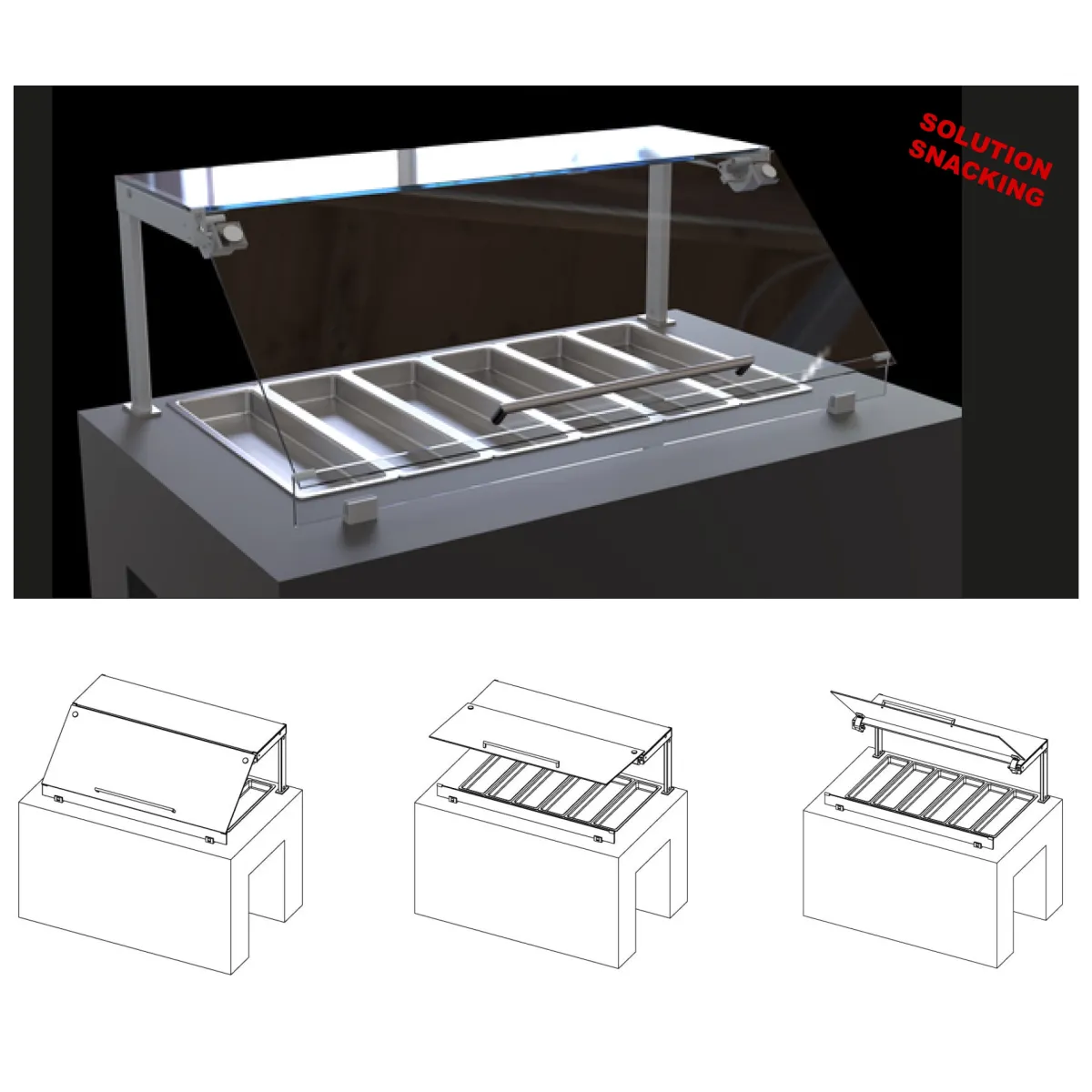 SOLUTION SNACKING