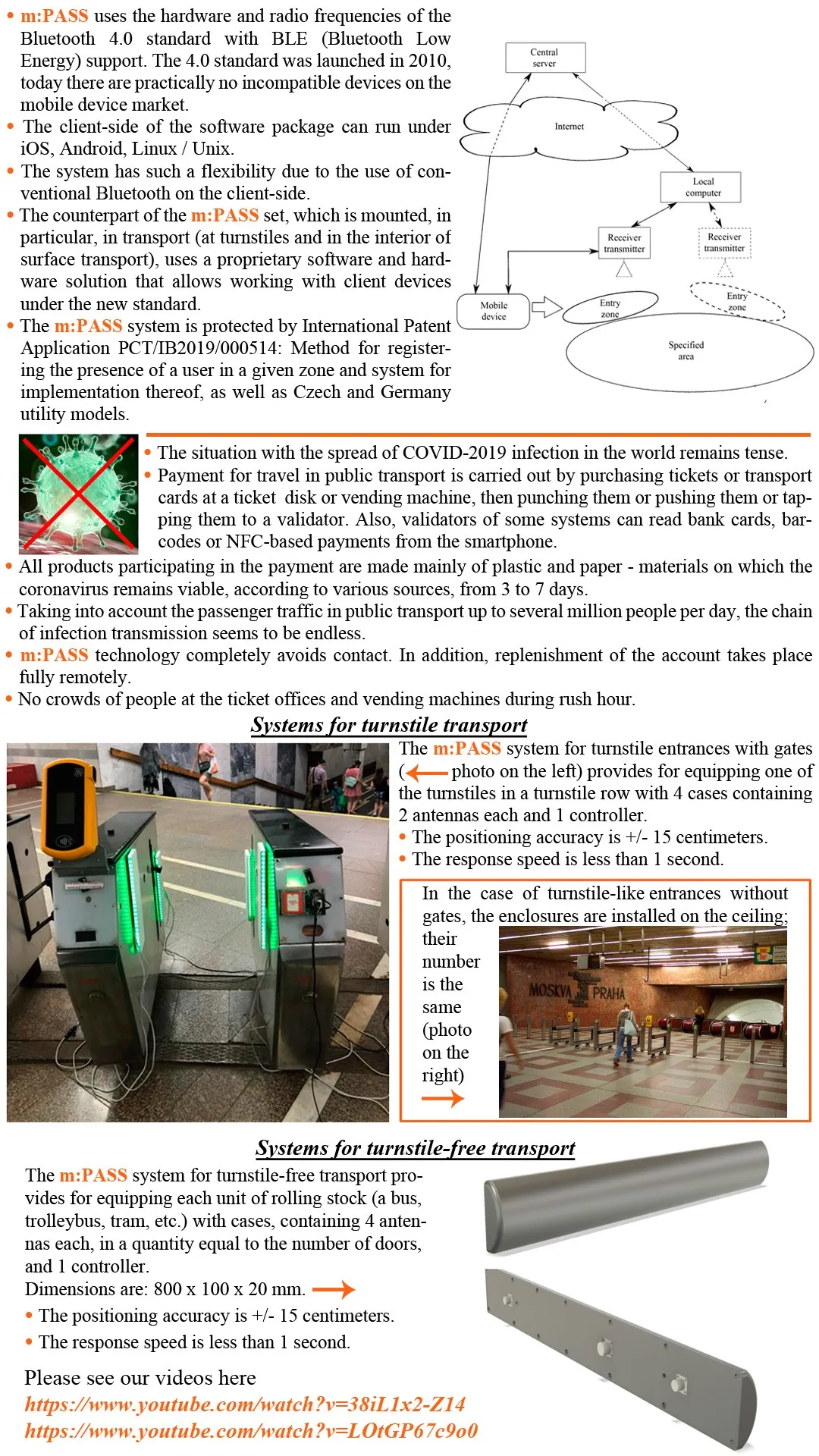 • m:PASS uses the hardware and radio frequencies of the Bluetooth 4.0 standard with BLE (Bluetooth Low Energy) support. The 4.0 standard was launched in 2010, today there are practically no incompatible devices on the mobile device market.
• The client-side of the software package can run under iOS, Android, Linux / Unix.
• The system has such a flexibility due to the use of conventional Bluetooth on the client-side.
• The counterpart of the m:PASS set, which is mounted, in particular, in transport (at turnstiles and in the interior of surface transport), uses a proprietary software and hardware solution that allows working with client devices under the new standard.
• The m:PASS system is protected by International Patent Application PCT/IB2019/000514: Method for registering the presence of a user in a given zone and system for implementation thereof, as well as Czech and Germany utility models.

Central server
Internet
Local computer
Receiver transmitter
Receiver transmitter
Mobile device
Entry zone
Entry zone
Specified area

• The situation with the spread of COVID-2019 infection in the world remains tense.
• Payment for travel in public transport is carried out by purchasing tickets or transport cards at a ticket disk or vending machine, then punching them or pushing them or tapping them to a validator. Also, validators of some systems can read bank cards, barcodes or NFC-based payments from the smartphone.
• All products participating in the payment are made mainly of plastic and paper - materials on which the coronavirus remains viable, according to various sources, from 3 to 7 days.
• Taking into account the passenger traffic in public transport up to several million people per day, the chain of infection transmission seems to be endless.
• m:PASS technology completely avoids contact. In addition, replenishment of the account takes place fully remotely.
• No crowds of people at the ticket offices and vending machines during rush hour.

Systems for turnstile transport

The m:PASS system for turnstile entrances with gates (photo on the left) provides for equipping one of the turnstiles in a turnstile row with 4 cases containing 2 antennas each and 1 controller.
• The positioning accuracy is +/- 15 centimeters.
• The response speed is less than 1 second.

In the case of turnstile-like entrances without gates, the enclosures are installed on the ceiling; their number is the same (photo on the right)

MOSKVA PRAHA

Systems for turnstile-free transport

The m:PASS system for turnstile-free transport provides for equipping each unit of rolling stock (a bus, trolleybus, tram, etc.) with cases, containing 4 antennas each, in a quantity equal to the number of doors, and 1 controller.
Dimensions are: 800 x 100 x 20 mm.
• The positioning accuracy is +/- 15 centimeters.
• The response speed is less than 1 second.

Please see our videos here
https://www.youtube.com/watch?v=38iL1x2-Z14
https://www.youtube.com/watch?v=LOtGP67c9o0